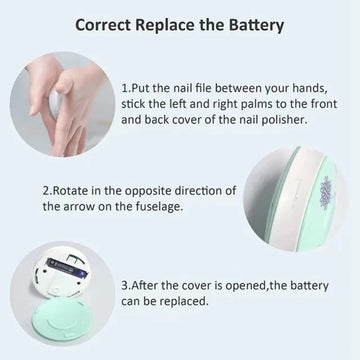 Correct Replace the Battery

1.Put the nail file between your hands, stick the left and right palms to the front and back cover of the nail polisher.

2.Rotate in the opposite direction of the arrow on the fuselage.

3.After the cover is opened,the battery can be replaced.